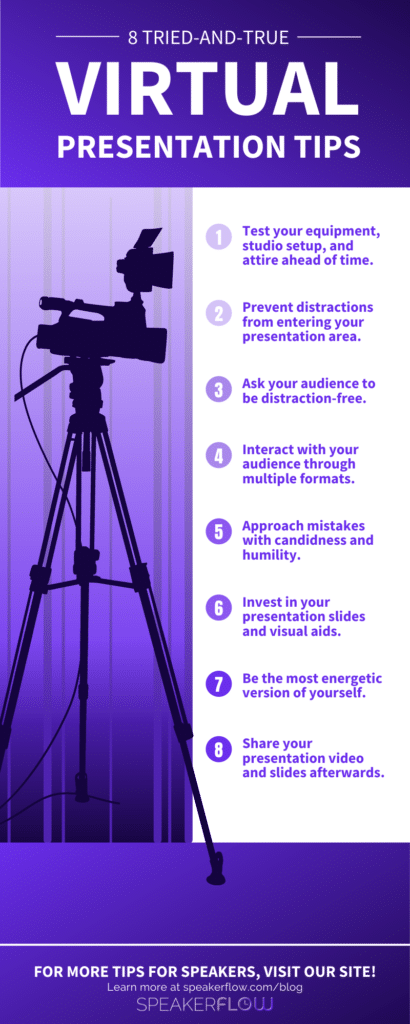 8 TRIED-AND-TRUE

VIRTUAL

PRESENTATION TIPS

1 Test your equipment, studio setup, and attire ahead of time.

2 Prevent distractions from entering your presentation area.

3 Ask your audience to be distraction-free.

4 Interact with your audience through multiple formats.

5 Approach mistakes with candidness and humility.

6 Invest in your presentation slides and visual aids.

7 Be the most energetic version of yourself.

8 Share your presentation video and slides afterwards.

FOR MORE TIPS FOR SPEAKERS, VISIT OUR SITE!

Learn more at speakerflow.com/blog

SPEAKERFLOW