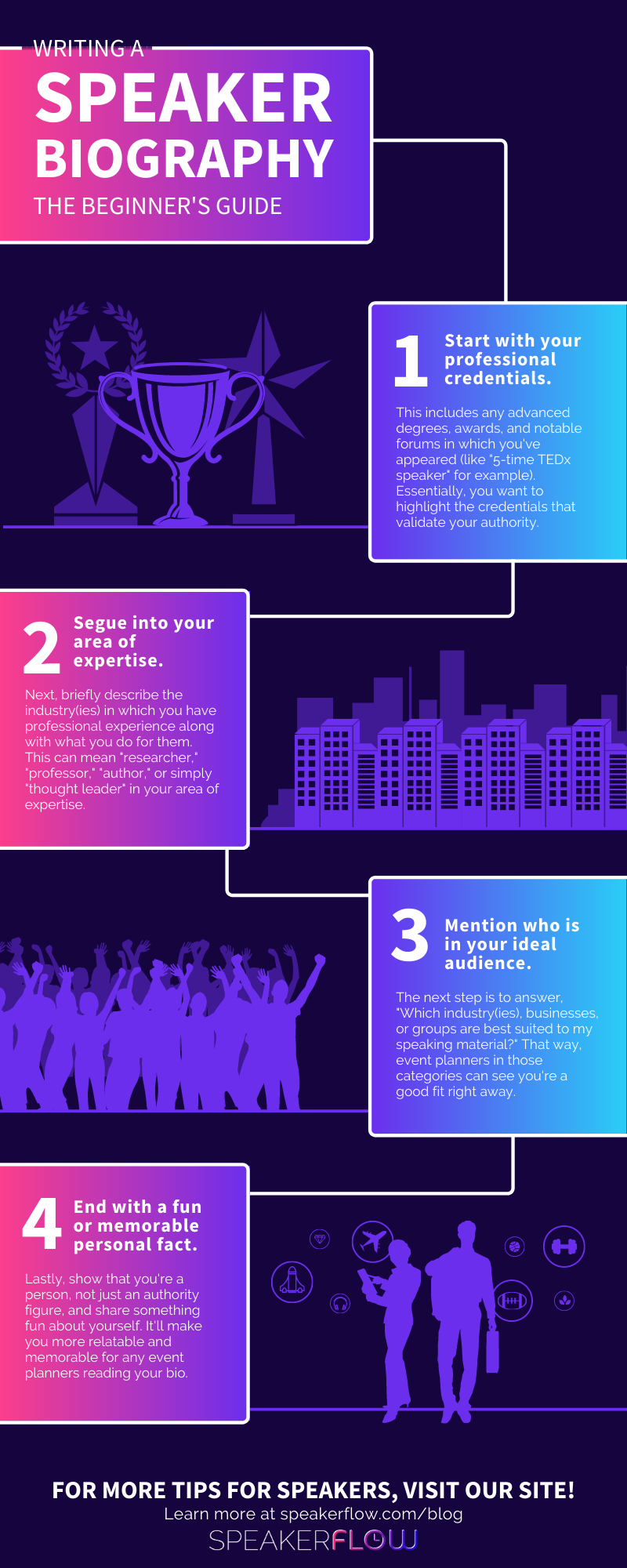 WRITING A
SPEAKER BIOGRAPHY
THE BEGINNER'S GUIDE

1 Start with your professional credentials.

This includes any advanced degrees, awards, and notable forums in which you've appeared (like "5-time TEDx speaker" for example). Essentially, you want to highlight the credentials that validate your authority.

2 Segue into your area of expertise.

Next, briefly describe the industry(ies) in which you have professional experience along with what you do for them. This can mean "researcher," "professor," "author," or simply "thought leader" in your area of expertise.

3 Mention who is in your ideal audience.

The next step is to answer, "Which industry(ies), businesses, or groups are best suited to my speaking material?" That way, event planners in those categories can see you're a good fit right away.

4 End with a fun or memorable personal fact.

Lastly, show that you're a person, not just an authority figure, and share something fun about yourself. It'll make you more relatable and memorable for any event planners reading your bio.

FOR MORE TIPS FOR SPEAKERS, VISIT OUR SITE!
Learn more at speakerflow.com/blog
SPEAKERFLOW