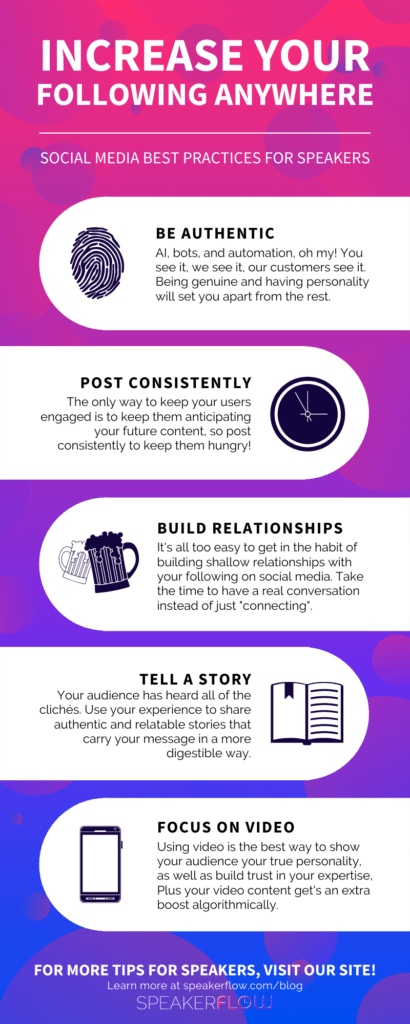 INCREASE YOUR FOLLOWING ANYWHERE

SOCIAL MEDIA BEST PRACTICES FOR SPEAKERS

BE AUTHENTIC

AI, bots, and automation, oh my! You see it, we see it, our customers see it. Being genuine and having personality will set you apart from the rest.

POST CONSISTENTLY

The only way to keep your users engaged is to keep them anticipating your future content, so post consistently to keep them hungry!

BUILD RELATIONSHIPS

It's all too easy to get in the habit of building shallow relationships with your following on social media. Take the time to have a real conversation instead of just "connecting".

TELL A STORY

Your audience has heard all of the clichés. Use your experience to share authentic and relatable stories that carry your message in a more digestible way.

FOCUS ON VIDEO

Using video is the best way to show your audience your true personality, as well as build trust in your expertise. Plus your video content get's an extra boost algorithmically.

FOR MORE TIPS FOR SPEAKERS, VISIT OUR SITE!

Learn more at speakerflow.com/blog

SPEAKERFLOW