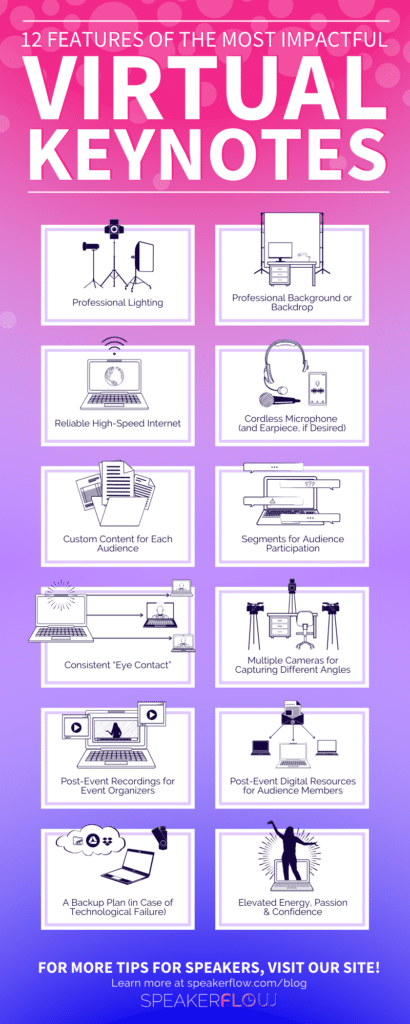 12 FEATURES OF THE MOST IMPACTFUL

VIRTUAL KEYNOTES

Professional Lighting

Professional Background or Backdrop

Reliable High-Speed Internet

Cordless Microphone (and Earpiece, if Desired)

Custom Content for Each Audience

Segments for Audience Participation

Consistent "Eye Contact"

Multiple Cameras for Capturing Different Angles

Post-Event Recordings for Event Organizers

Post-Event Digital Resources for Audience Members

A Backup Plan (in Case of Technological Failure)

Elevated Energy, Passion & Confidence

FOR MORE TIPS FOR SPEAKERS, VISIT OUR SITE!

Learn more at speakerflow.com/blog

SPEAKERFLOW