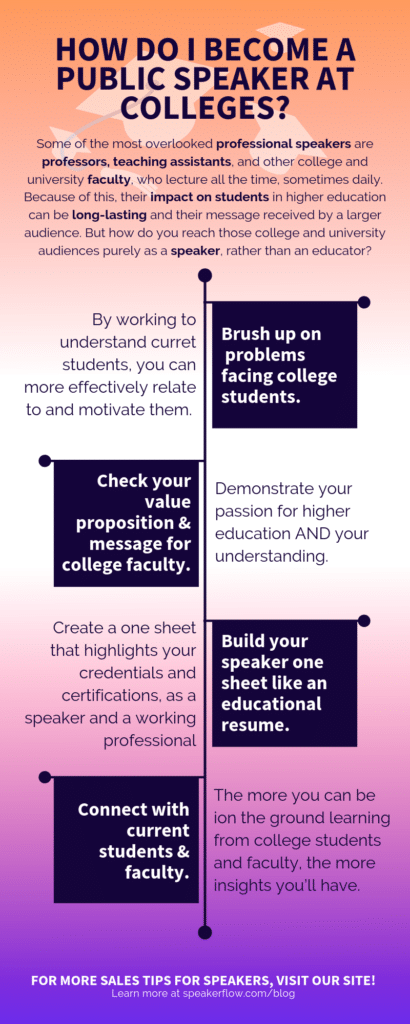 HOW DO I BECOME A PUBLIC SPEAKER AT COLLEGES?

Some of the most overlooked professional speakers are professors, teaching assistants, and other college and university faculty, who lecture all the time, sometimes daily. Because of this, their impact on students in higher education can be long-lasting and their message received by a larger audience. But how do you reach those college and university audiences purely as a speaker, rather than an educator?

By working to understand curret students, you can more effectively relate to and motivate them.

Brush up on problems facing college students.

Check your value proposition & message for college faculty.

Demonstrate your passion for higher education AND your understanding.

Create a one sheet that highlights your credentials and certifications, as a speaker and a working professional

Build your speaker one sheet like an educational resume.

Connect with current students & faculty.

The more you can be ion the ground learning from college students and faculty, the more insights you'll have.

FOR MORE SALES TIPS FOR SPEAKERS, VISIT OUR SITE!
Learn more at speakerflow.com/blog